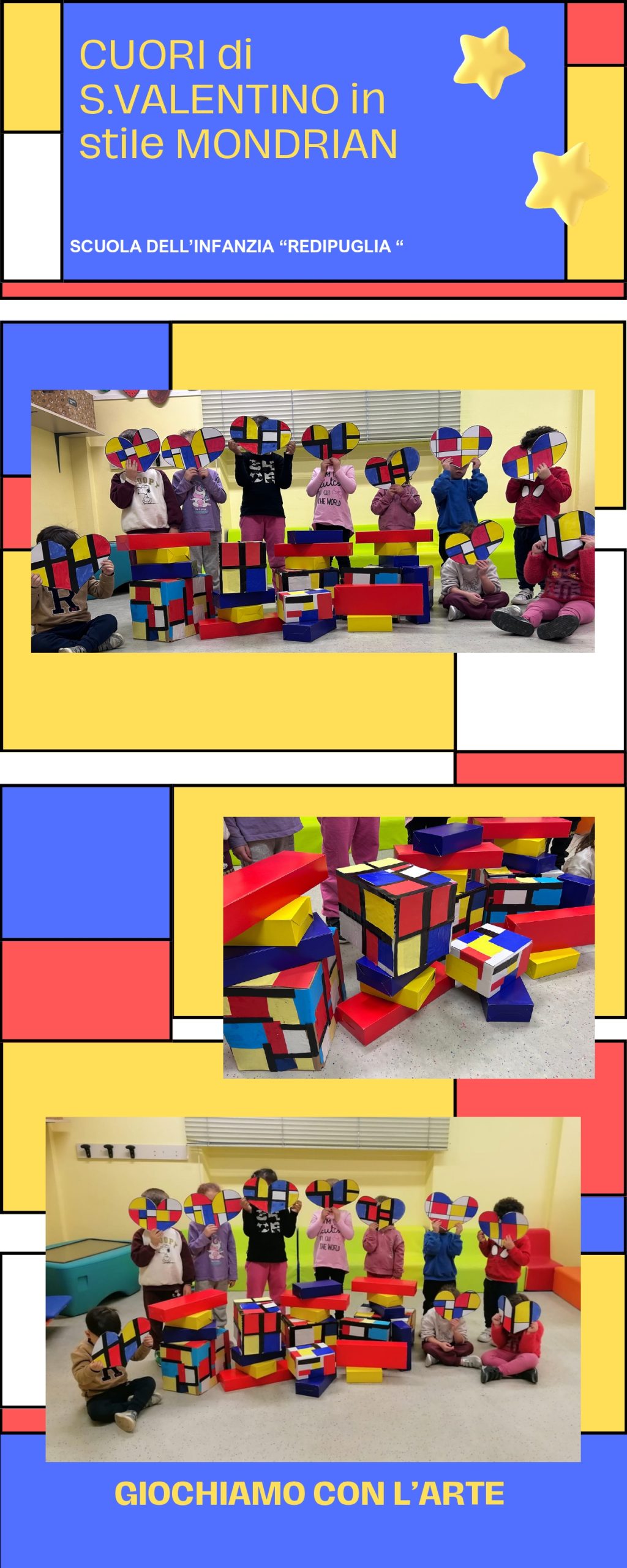 CUORI di S.VALENTINO in stile MONDRIAN

SCUOLA DELL'INFANZIA "REDIPUGLIA "

GIOCHIAMO CON L'ARTE